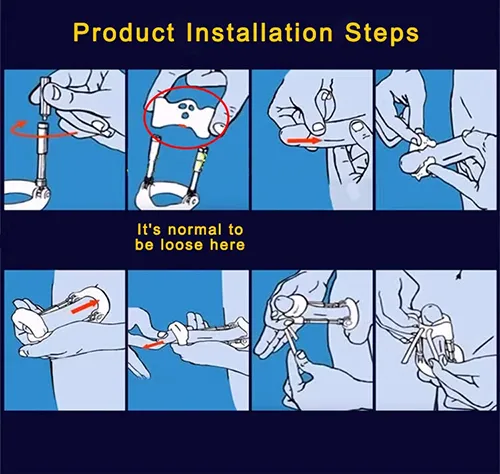 Product Installation Steps

It's normal to be loose here