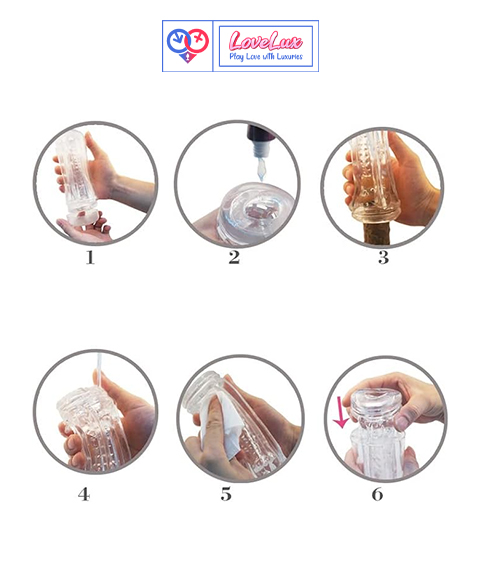 LoveLux
Play Love with Luxuries

1

2

3

4

5

6